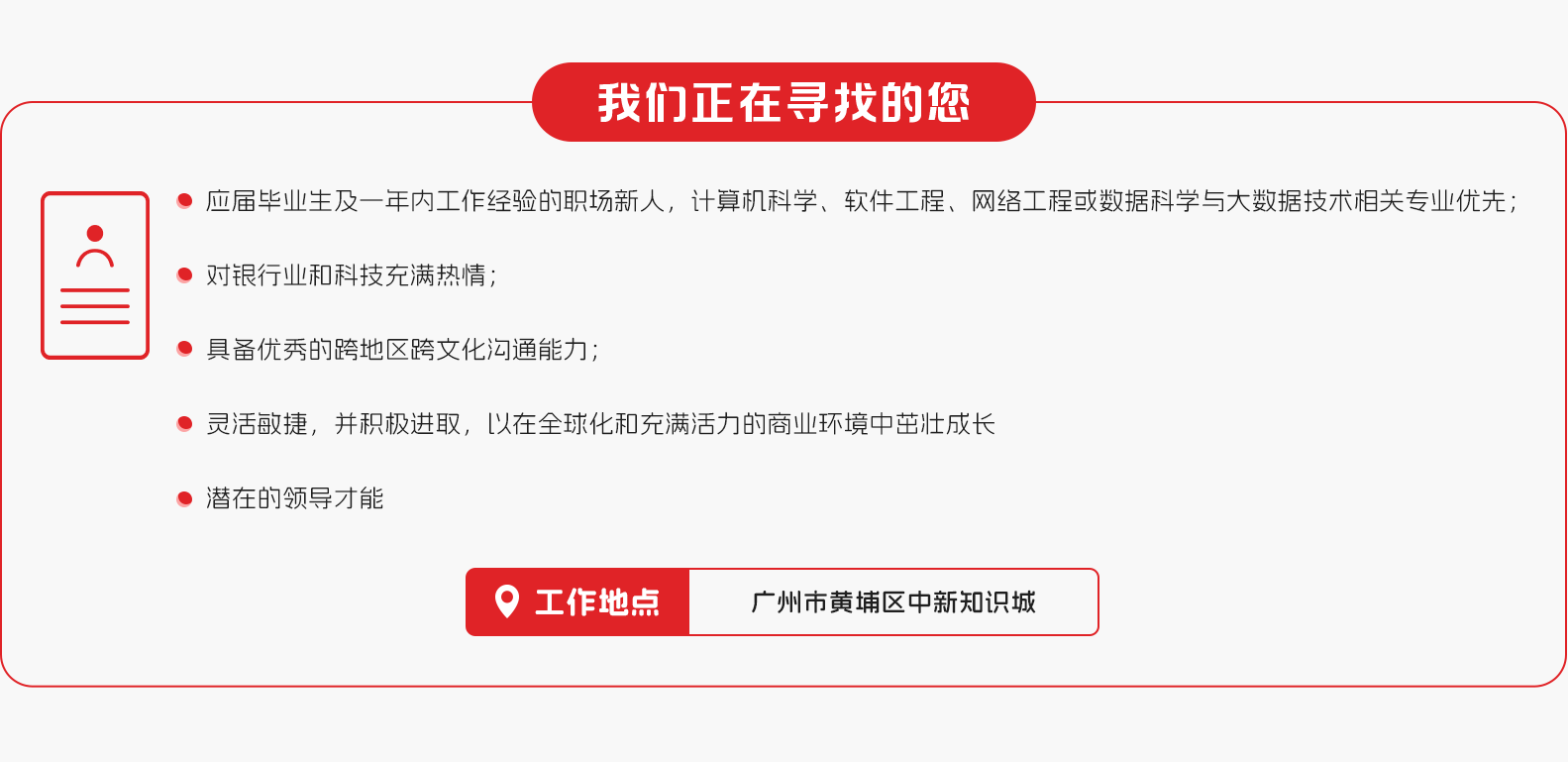 我们正在寻找的您

• 应届毕业生及一年内工作经验的职场新人，计算机科学、软件工程、网络工程或数据科学与大数据技术相关专业优先；

• 对银行业和科技充满热情；

• 具备优秀的跨地区跨文化沟通能力；

• 灵活敏捷，并积极进取，以在全球化和充满活力的商业环境中茁壮成长

• 潜在的领导才能

工作地点 广州市黄埔区中新知识城